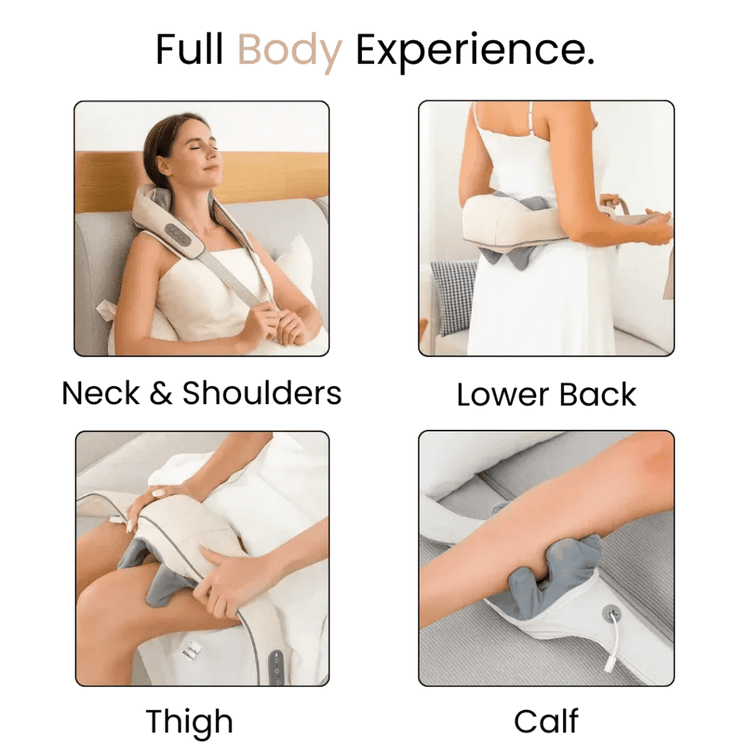 Full Body Experience.

Neck & Shoulders

Lower Back

Thigh

Calf